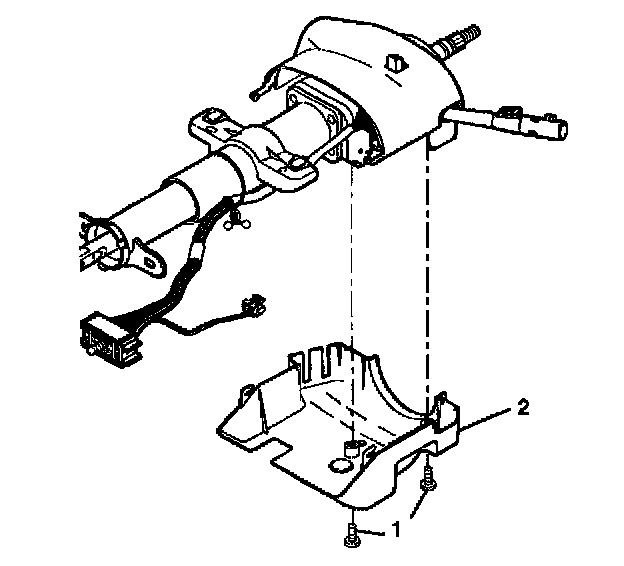 2
1