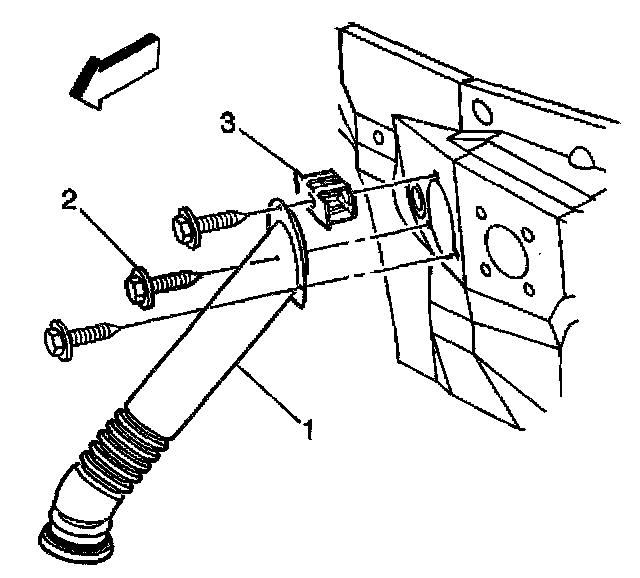 3
2
1