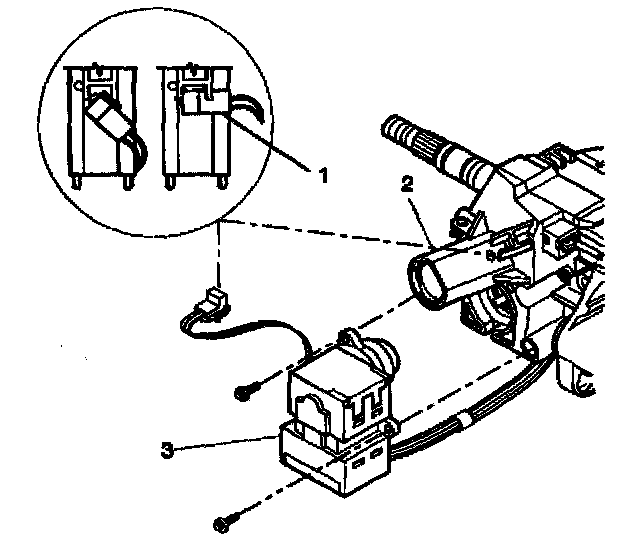 1
2
3