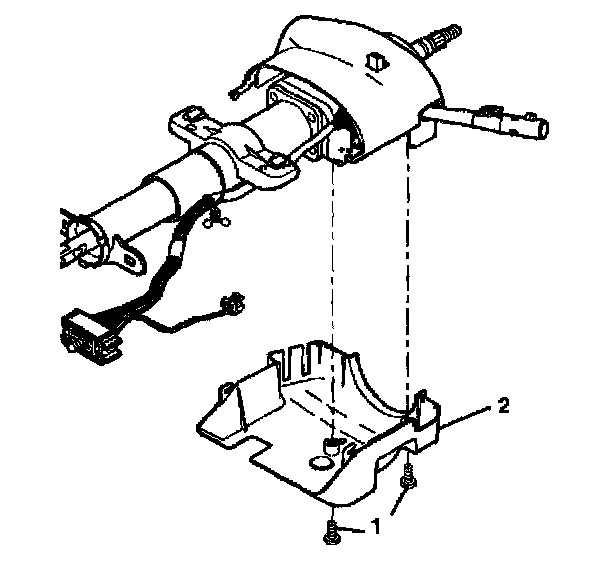 2

1