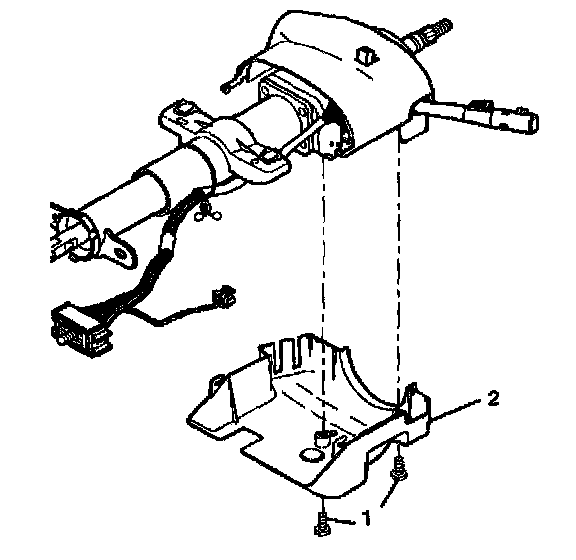 2

1