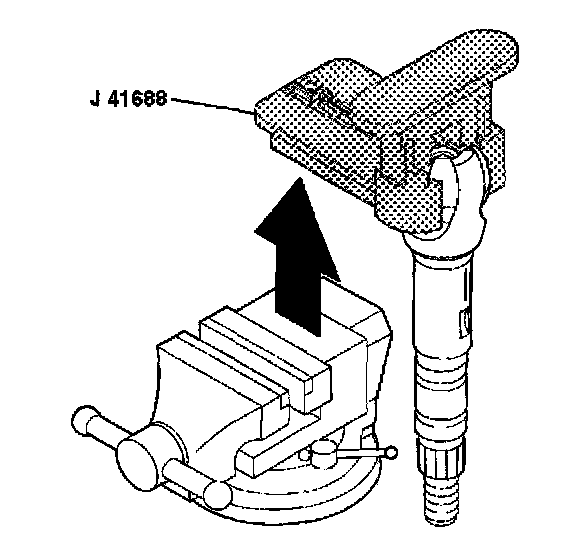 J 41688