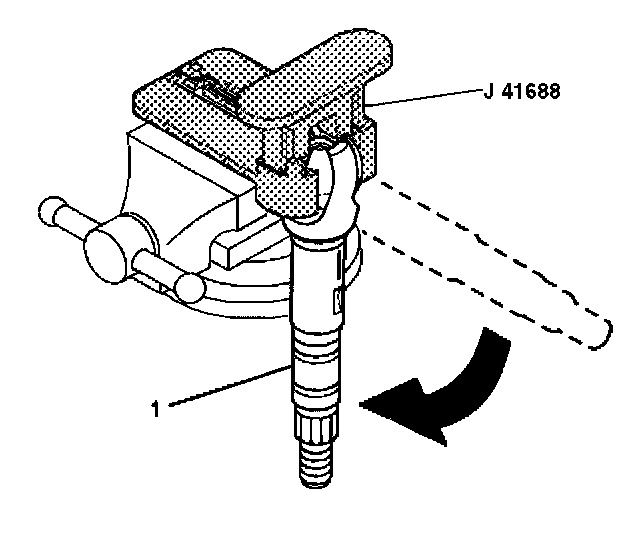 J 41688

1