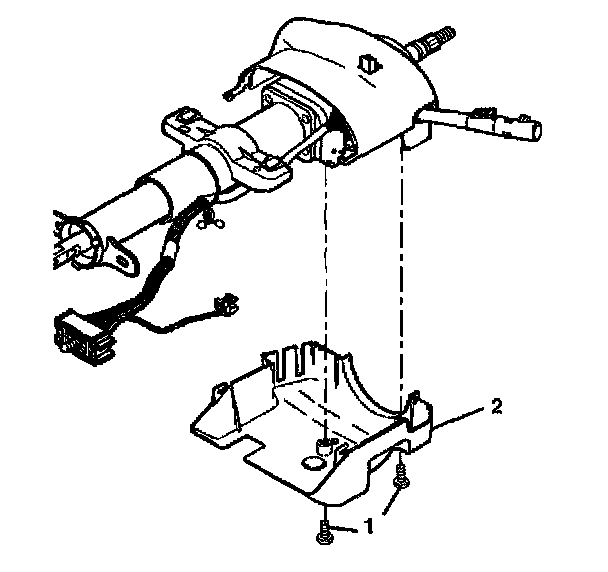 2
1