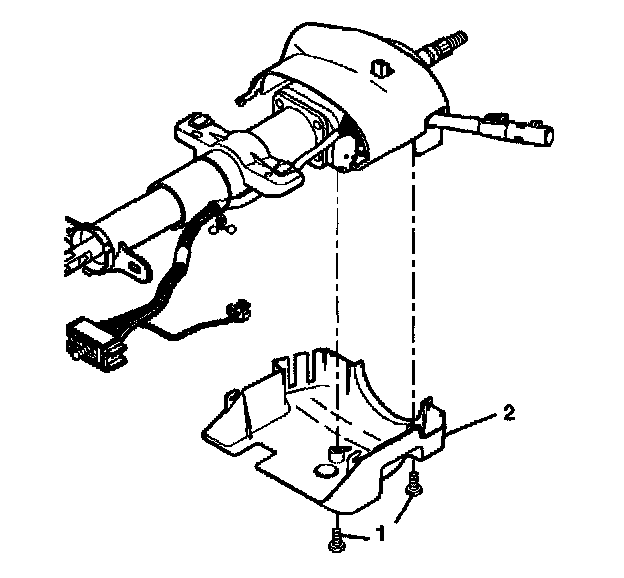 2
1