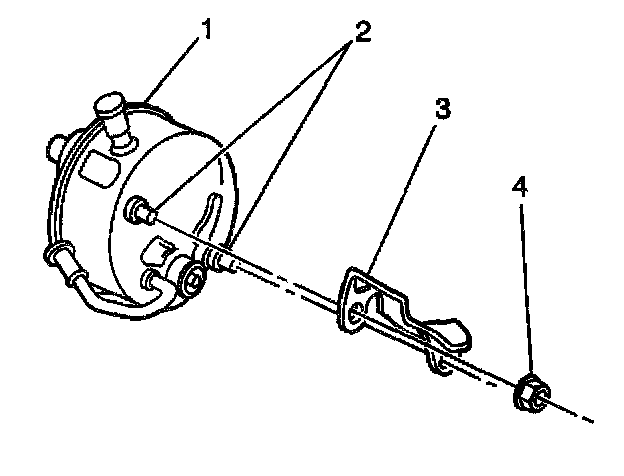 1
2
3
4