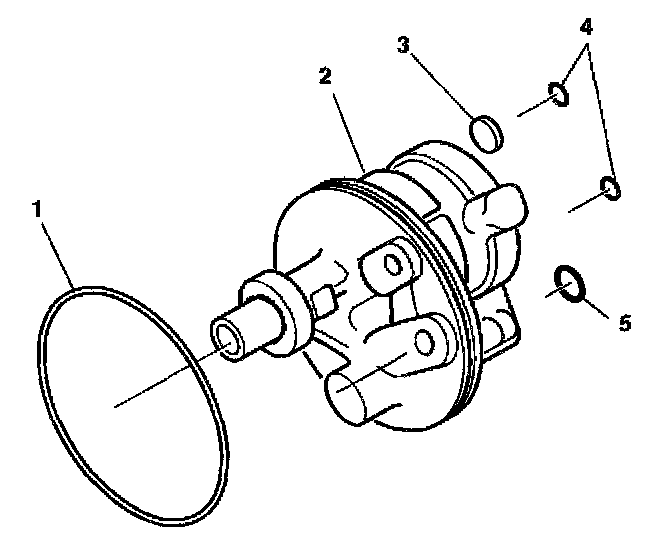 1
2
3
4
5