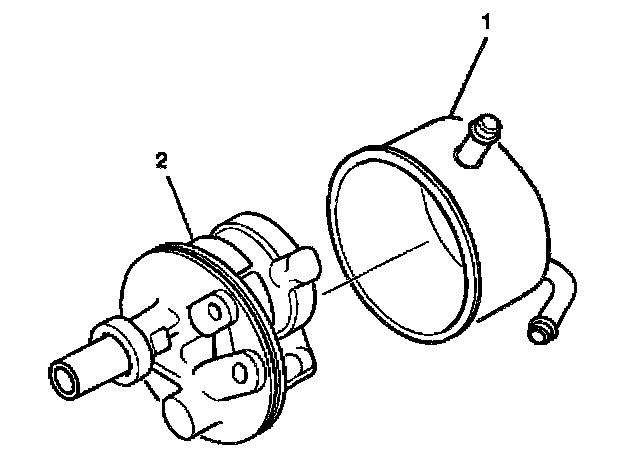 1
2