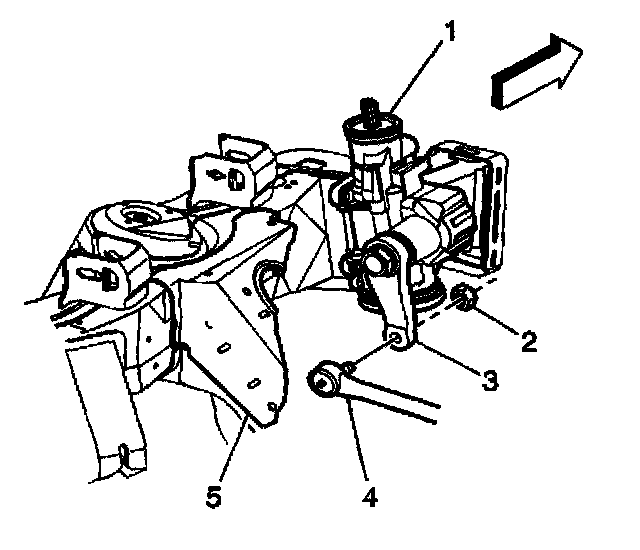 1
2
3
4
5