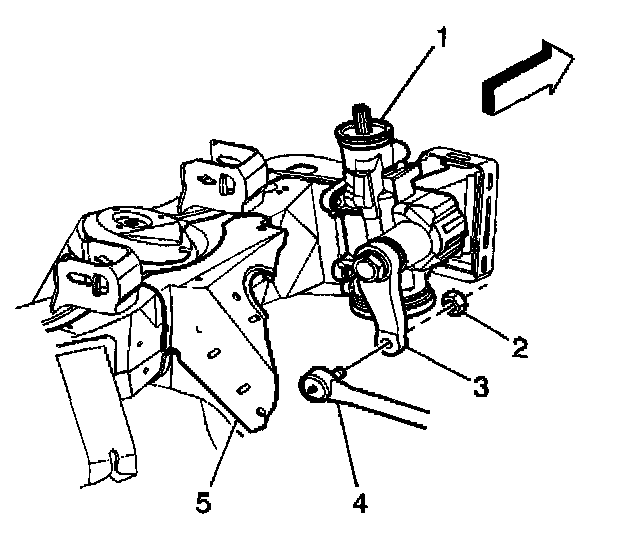 1
2
3
4
5