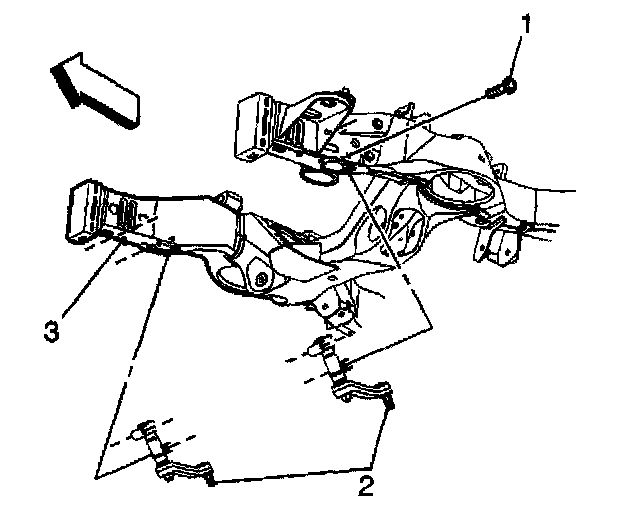 1
3
2