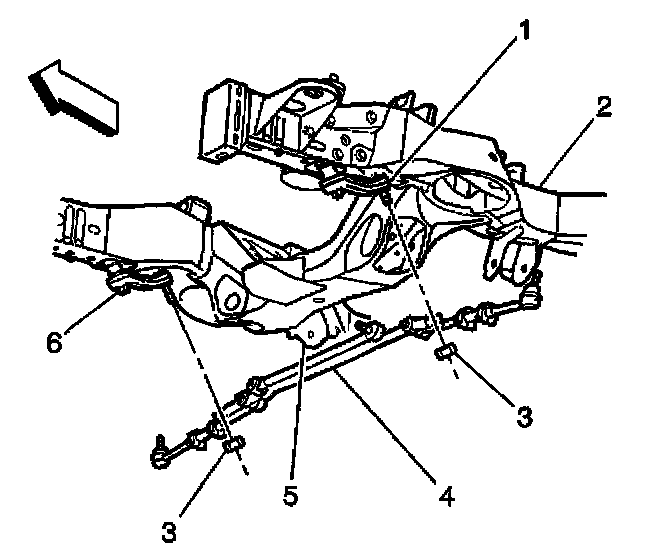 1
2
6
3
5
4
3