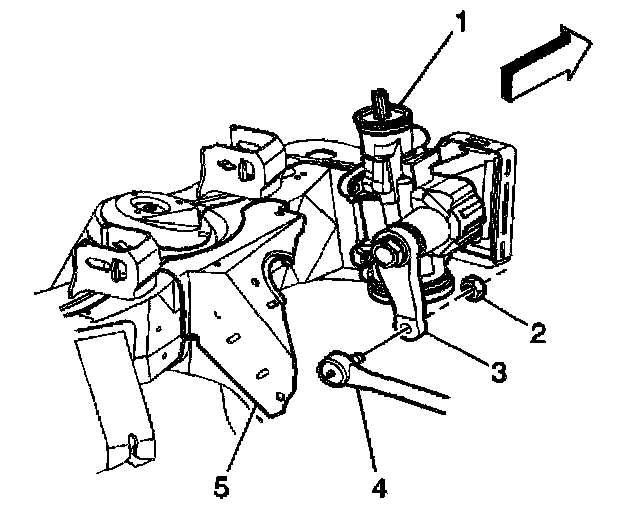 1
2
3
4
5