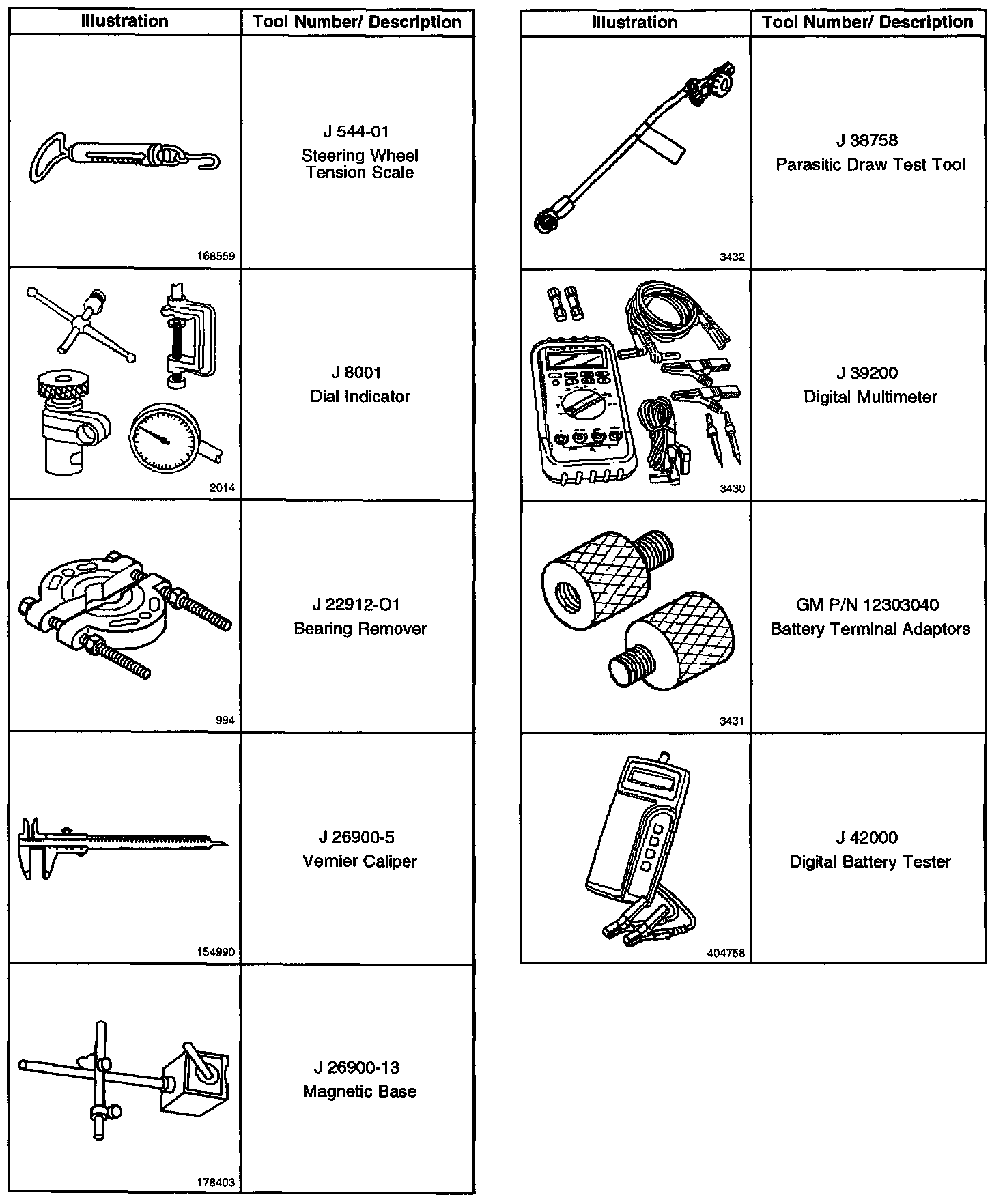 | Illustration | Tool Number/ Description |
|---|---|
| 168559 | J 544-01 Steering Wheel Tension Scale |
| 2014 | J 8001 Dial Indicator |
| 994 | J 22912-O1 Bearing Remover |
| 154990 | J 26900-5 Vernier Caliper |
| 178403 | J 26900-13 Magnetic Base |

| Illustration | Tool Number/ Description |
|---|---|
| 3432 | J 38758 Parasitic Draw Test Tool |
| 3430 | J 39200 Digital Multimeter |
| 3431 | GM P/N 12303040 Battery Terminal Adaptors |
| 404758 | J 42000 Digital Battery Tester |