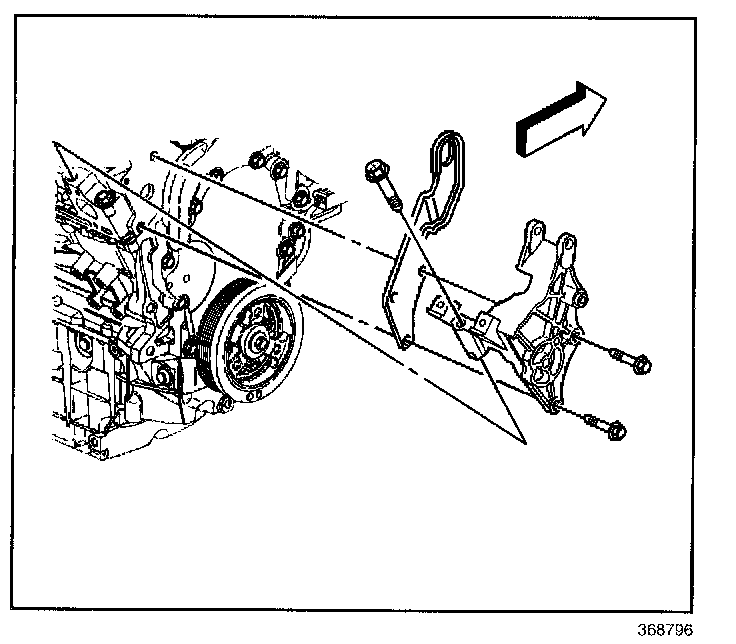 368796