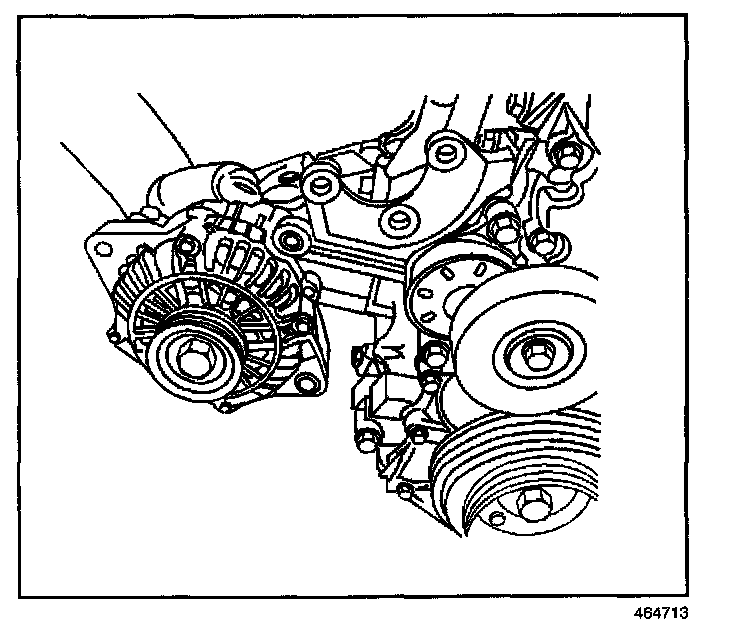 464713