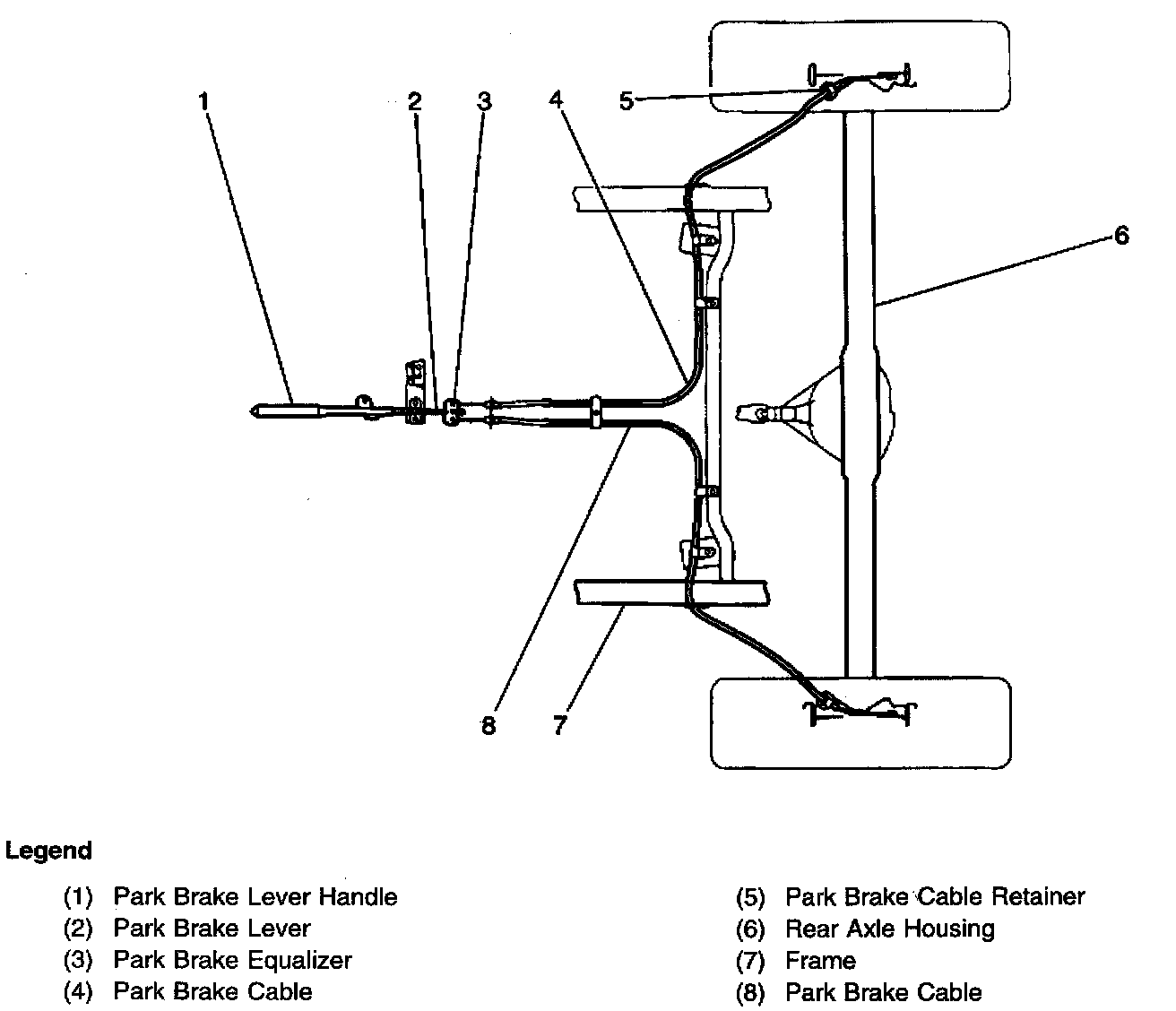 1
2
3
4
5
6
8
7

Legend

(1) Park Brake Lever Handle
(2) Park Brake Lever
(3) Park Brake Equalizer
(4) Park Brake Cable

(5) Park Brake Cable Retainer
(6) Rear Axle Housing
(7) Frame
(8) Park Brake Cable