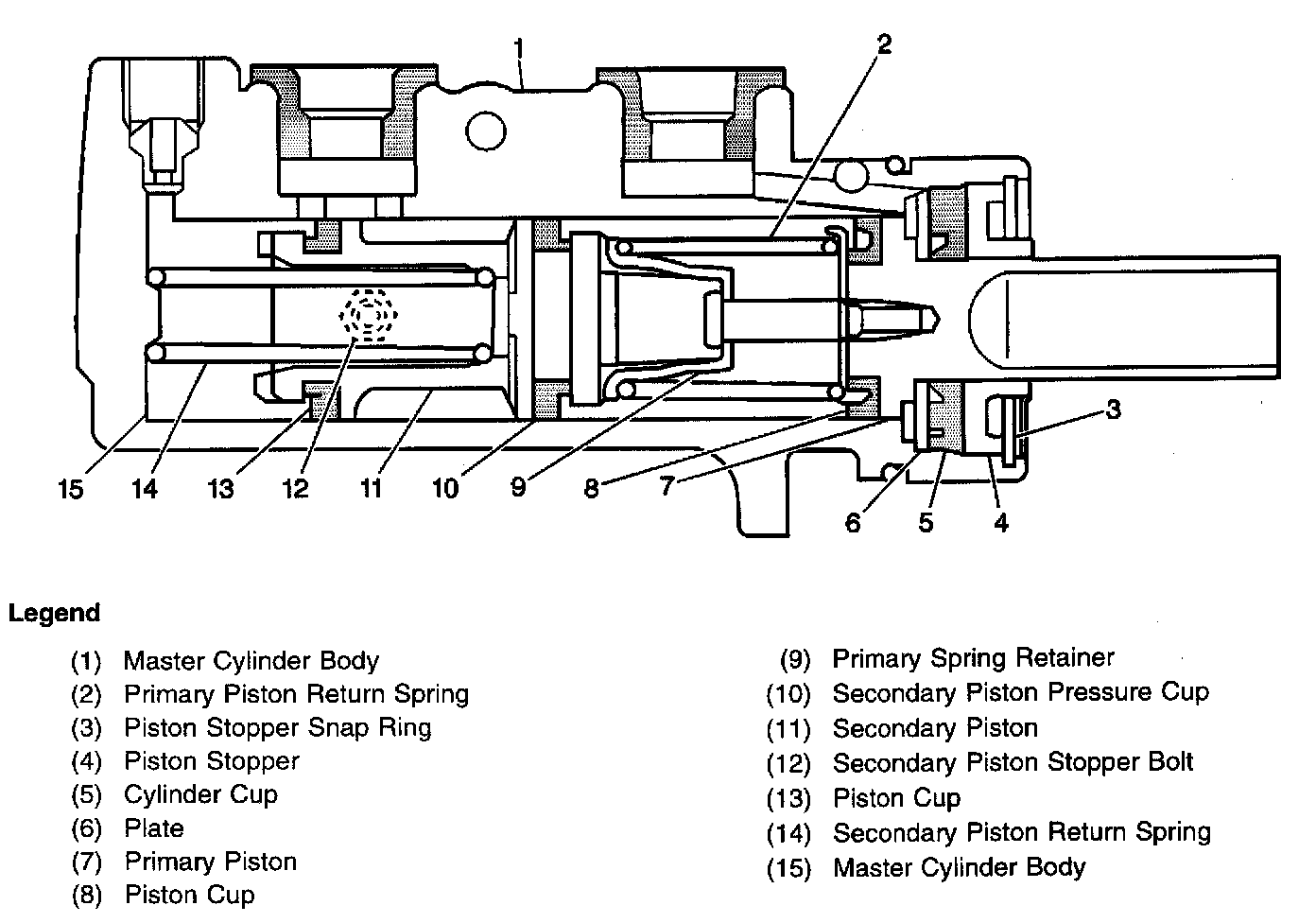 1
2
3
15 14 13 12 11 10 9 8 7
6 5 4

Legend

(1) Master Cylinder Body
(2) Primary Piston Return Spring
(3) Piston Stopper Snap Ring
(4) Piston Stopper
(5) Cylinder Cup
(6) Plate
(7) Primary Piston
(8) Piston Cup

(9) Primary Spring Retainer
(10) Secondary Piston Pressure Cup
(11) Secondary Piston
(12) Secondary Piston Stopper Bolt
(13) Piston Cup
(14) Secondary Piston Return Spring
(15) Master Cylinder Body