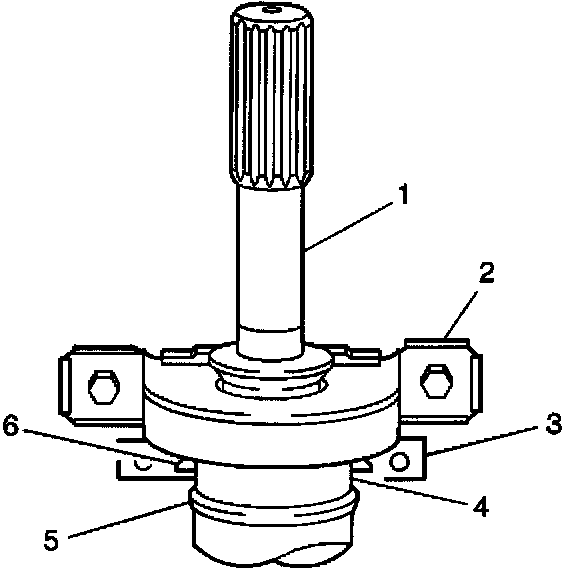 1
2
6
3
4
5