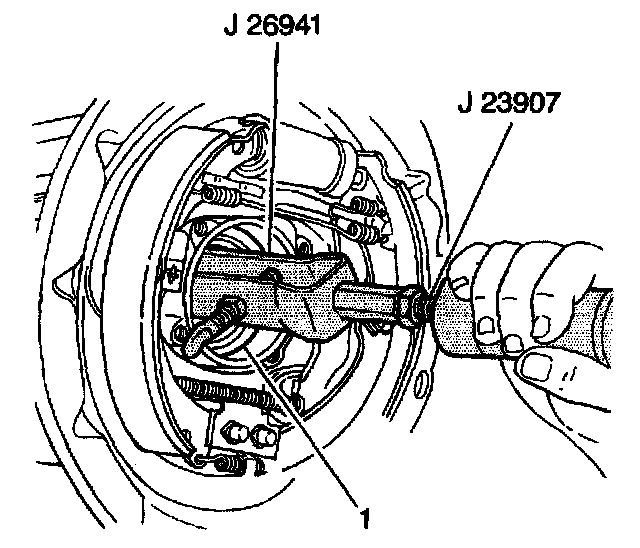 J 26941
J 23907
1