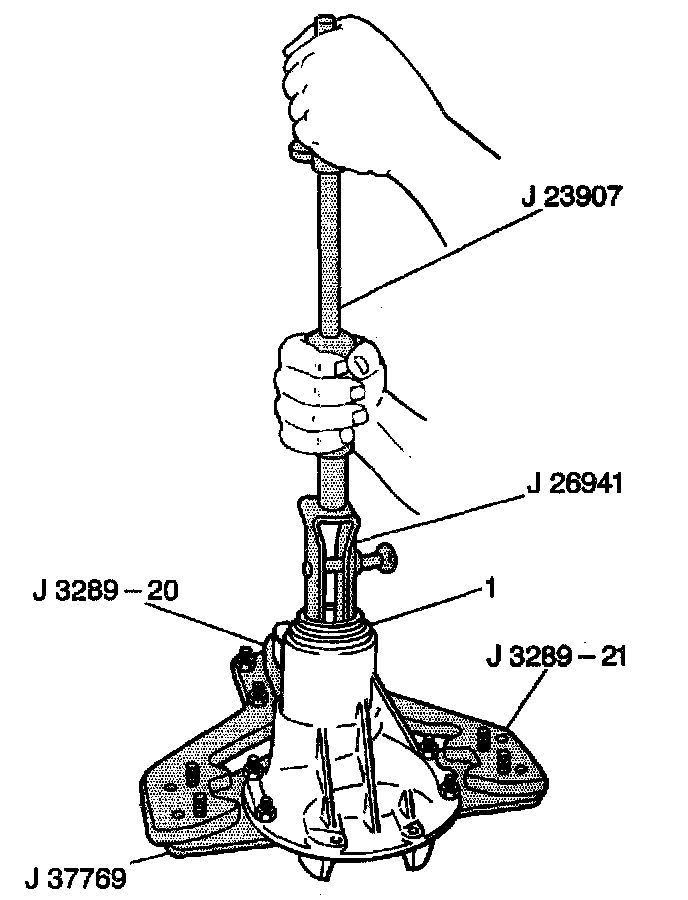 J 23907

J 26941

J 3289 – 20

1

J 3289 – 21

J 37769