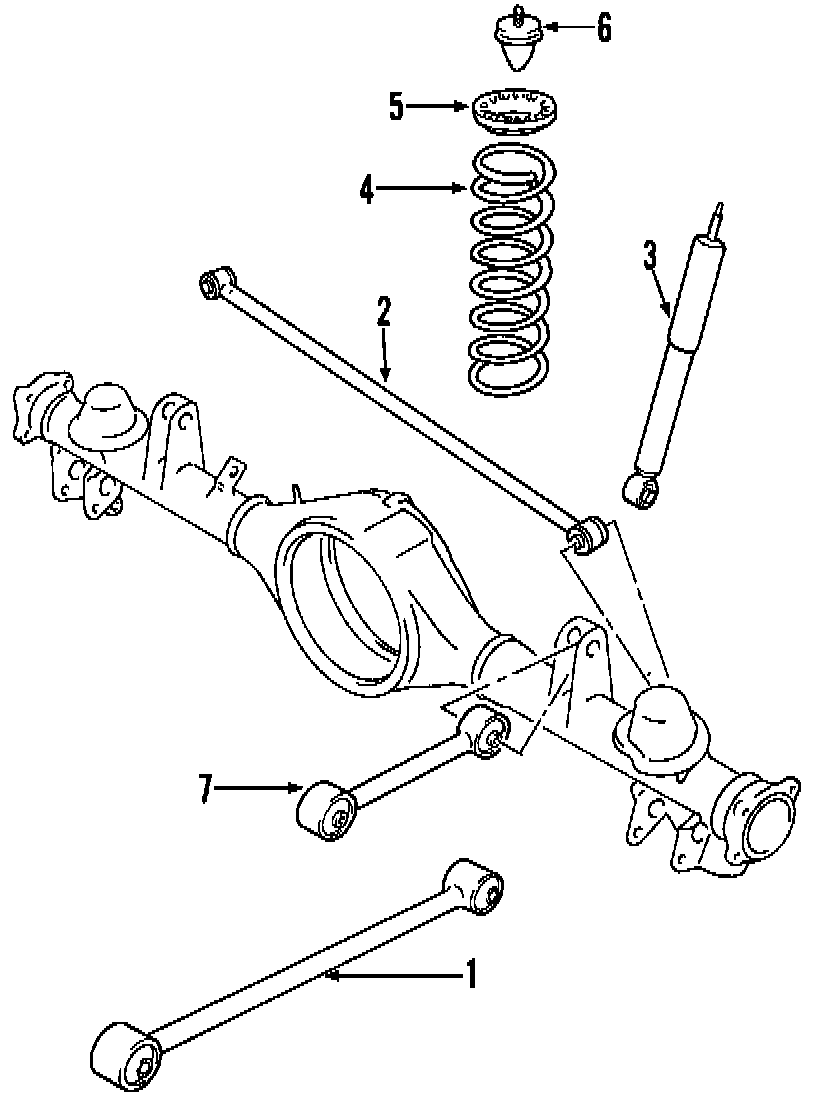 6
5
4
3
2
7
1