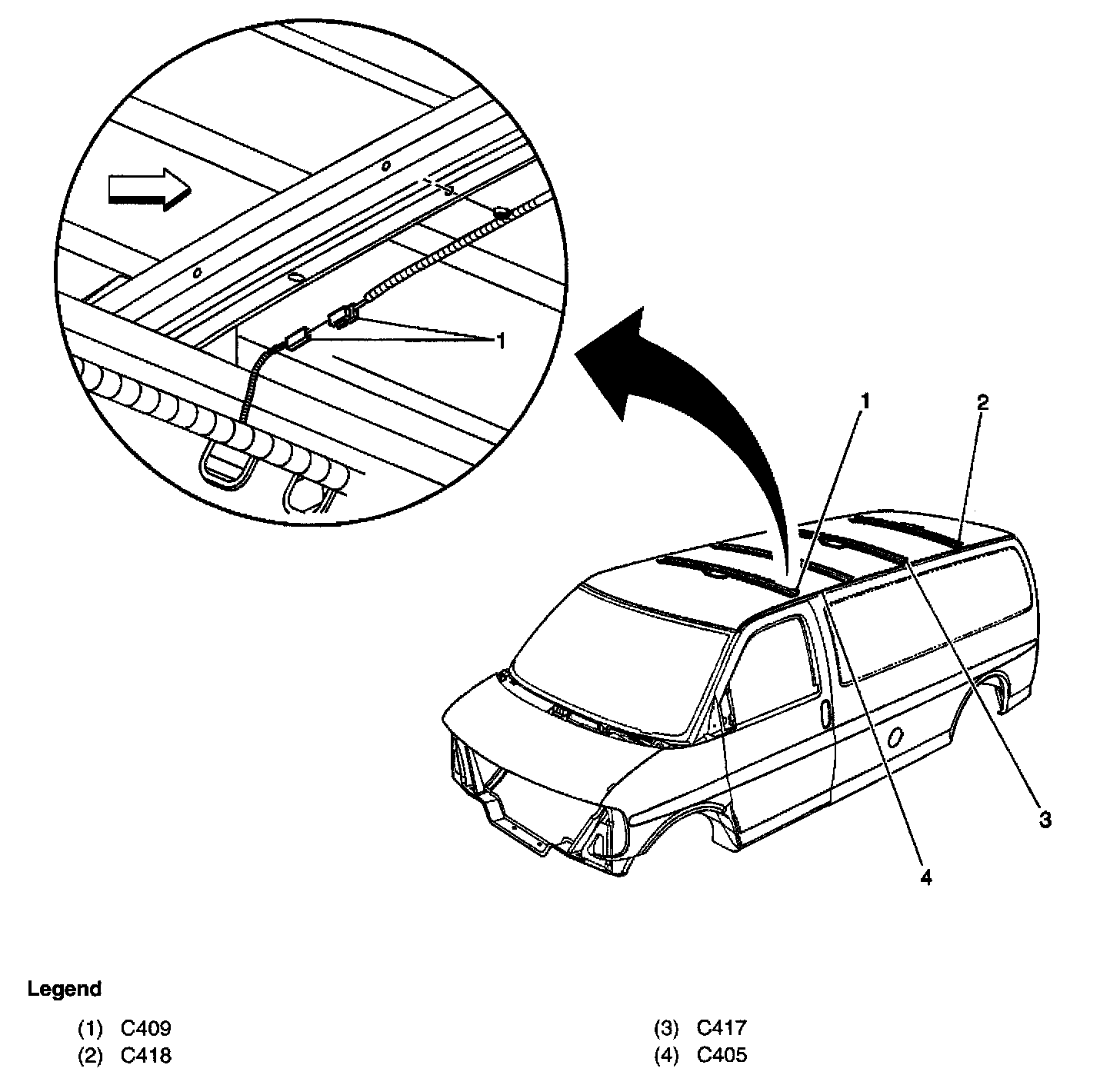 1

1

2

3

4

Legend

(1) C409
(2) C418

(3) C417
(4) C405