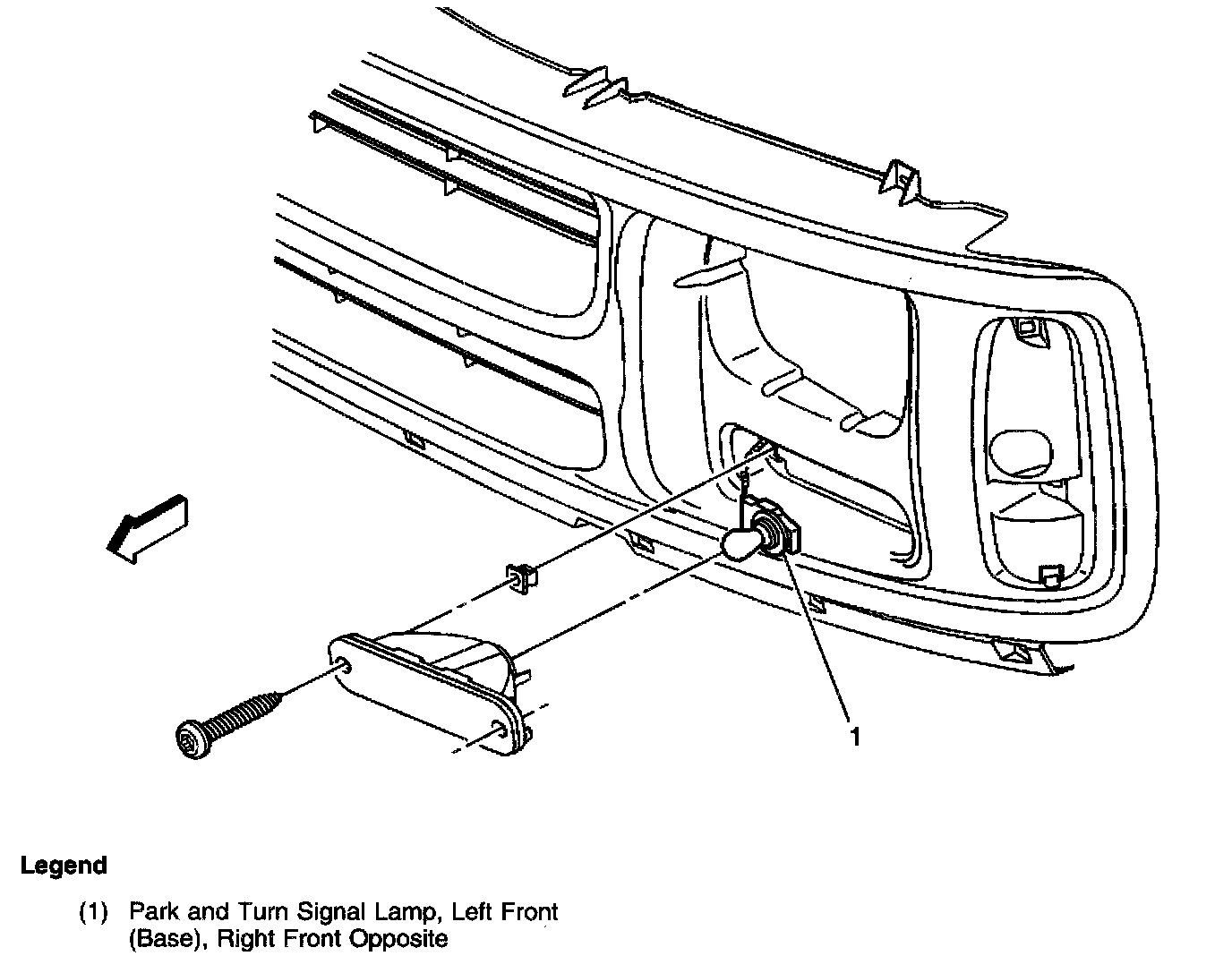 1

Legend

(1) Park and Turn Signal Lamp, Left Front (Base), Right Front Opposite