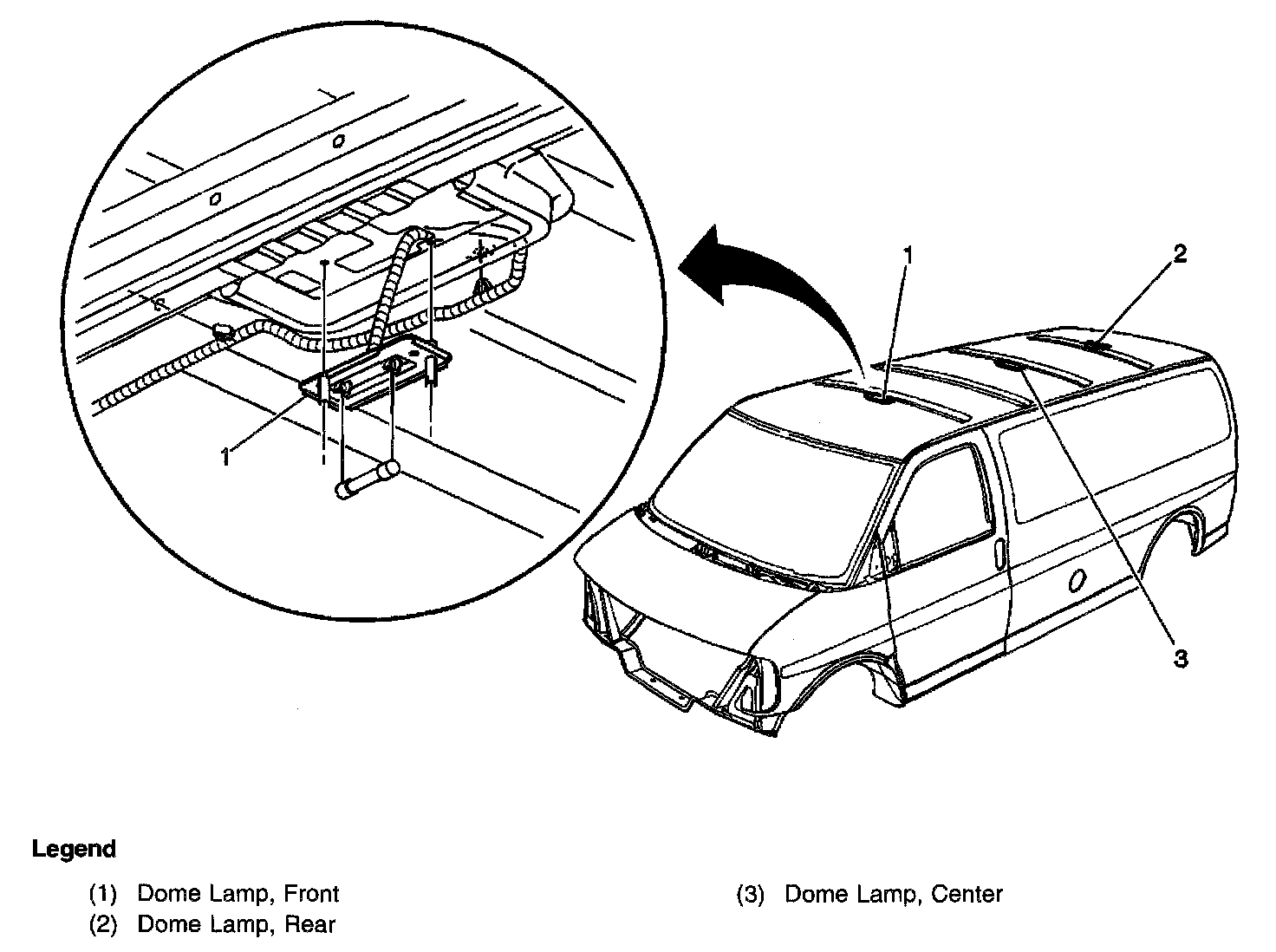 1

1

2

3

Legend

(1) Dome Lamp, Front
(2) Dome Lamp, Rear

(3) Dome Lamp, Center