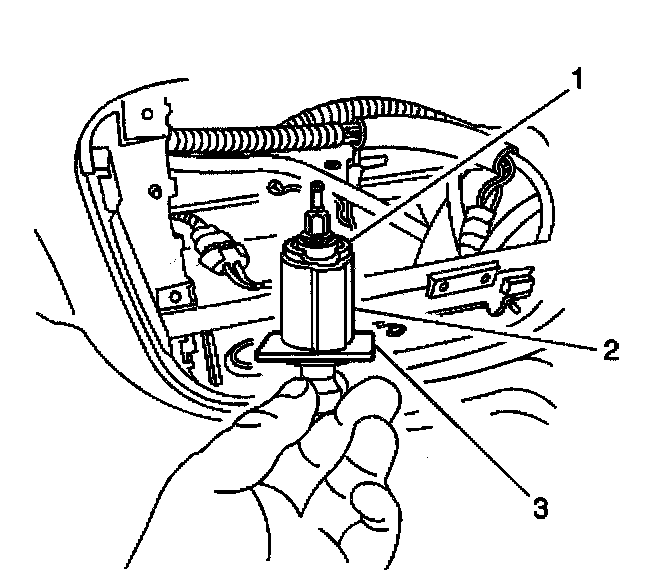 1
2
3