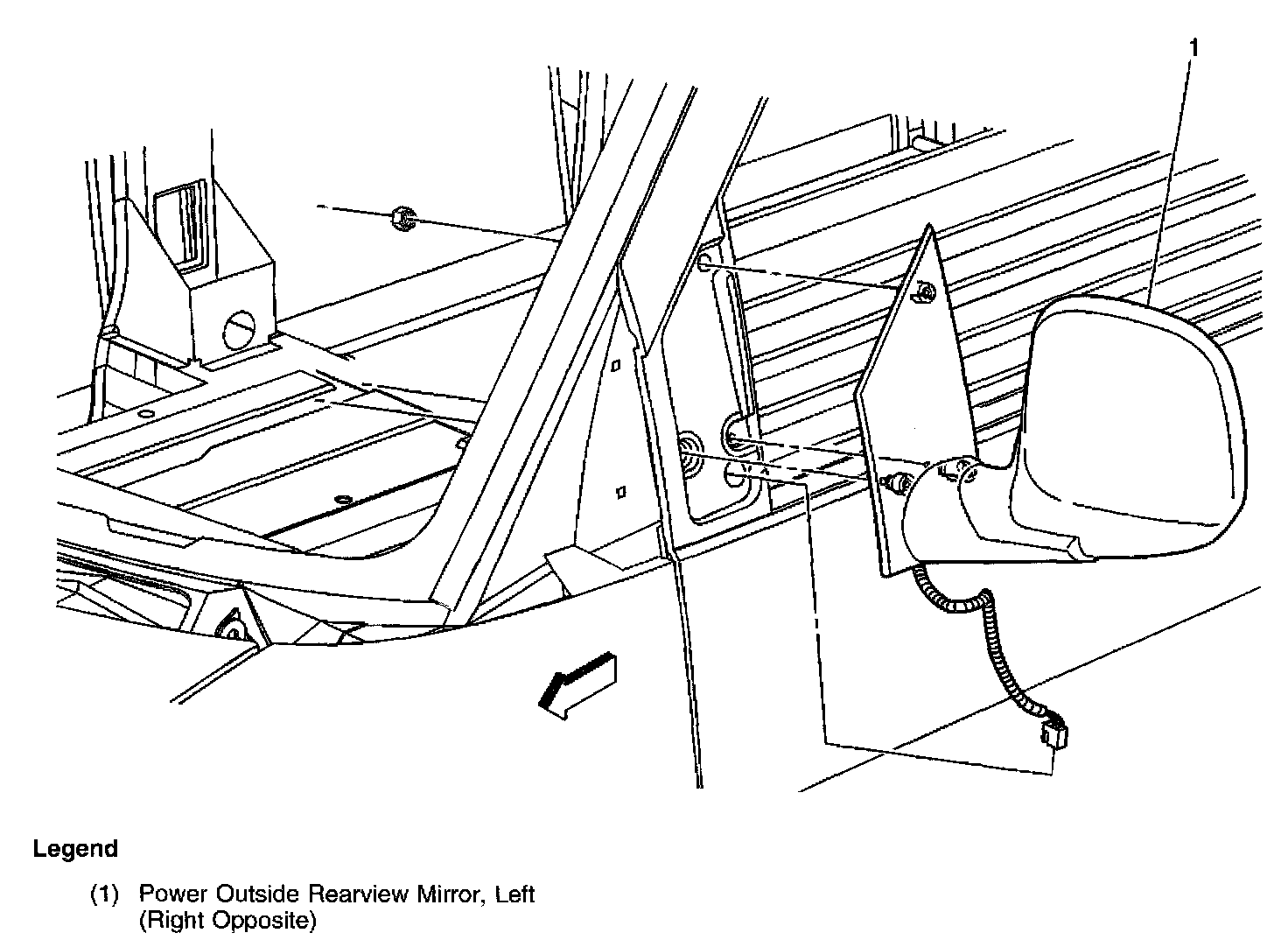 1

Legend

(1) Power Outside Rearview Mirror, Left (Right Opposite)