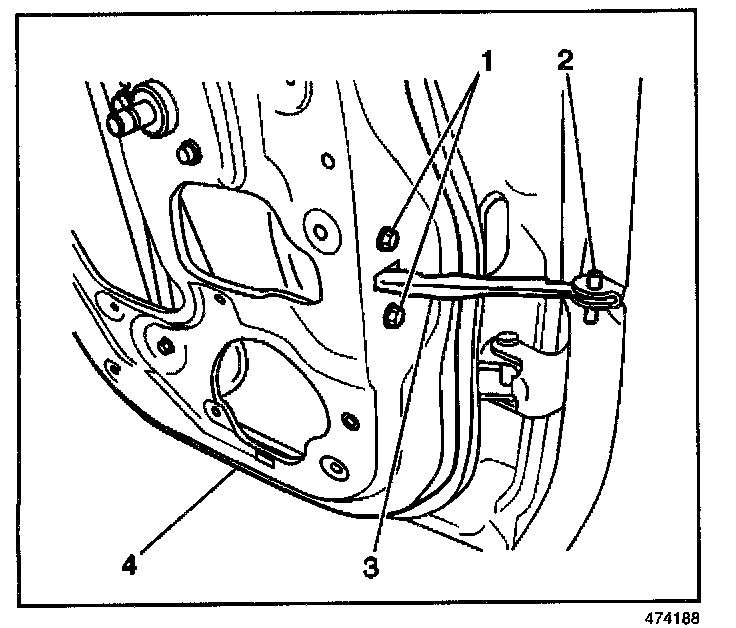 1
2
4
3
474188