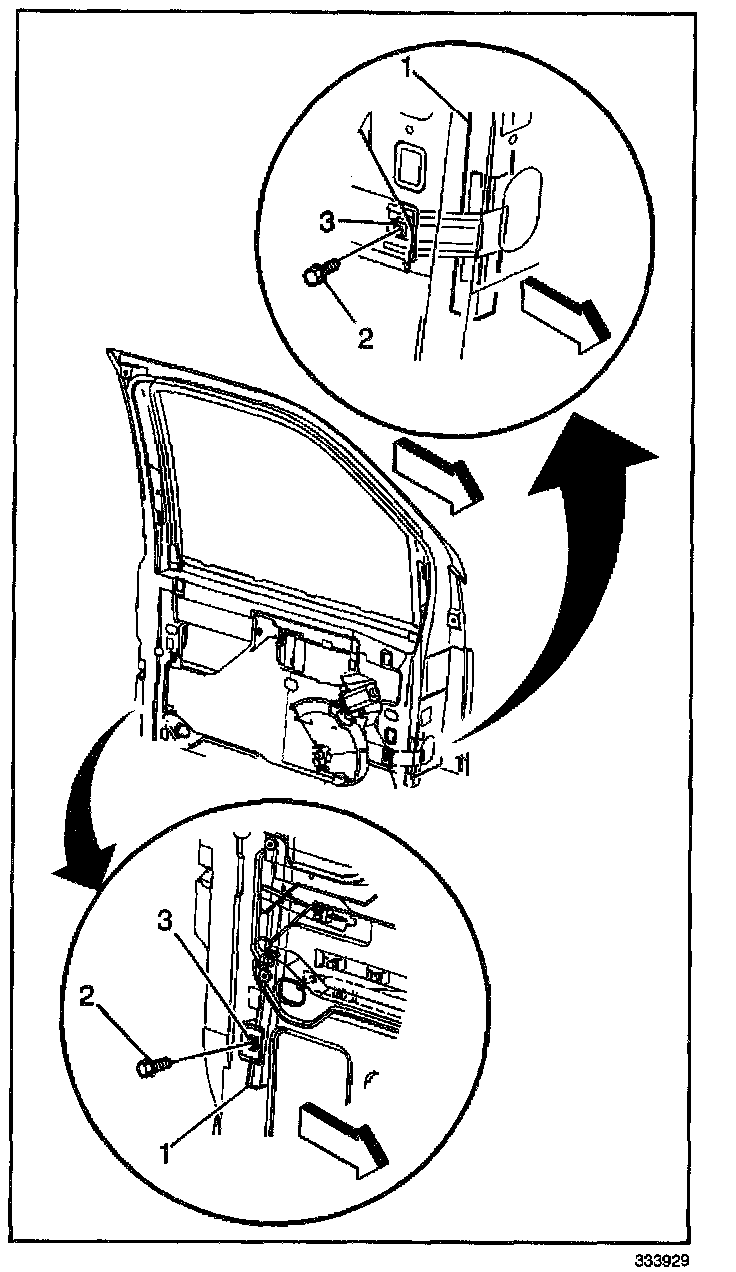 1
3
2
3
2
1
333929