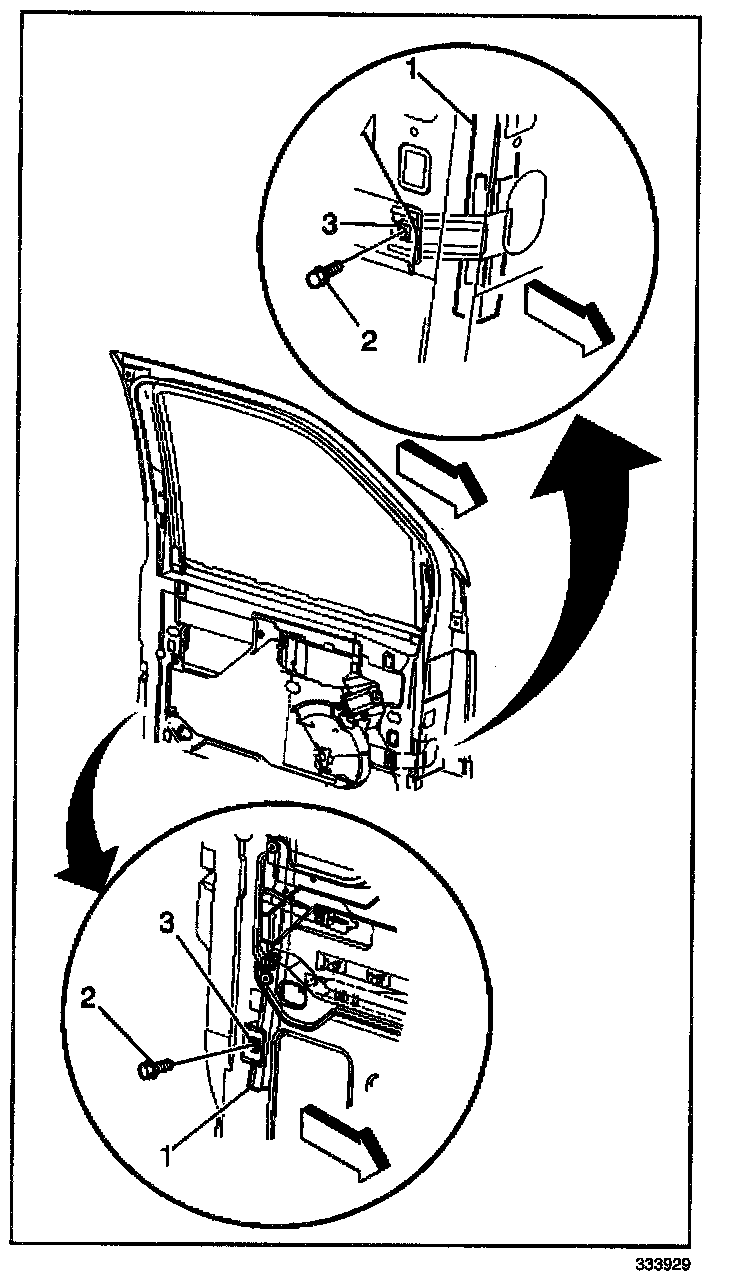 1
3
2
3
2
1
333929