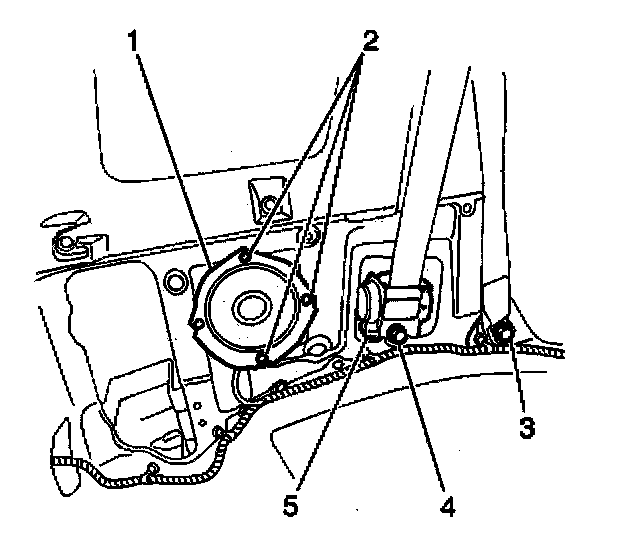 1
2
3
5
4