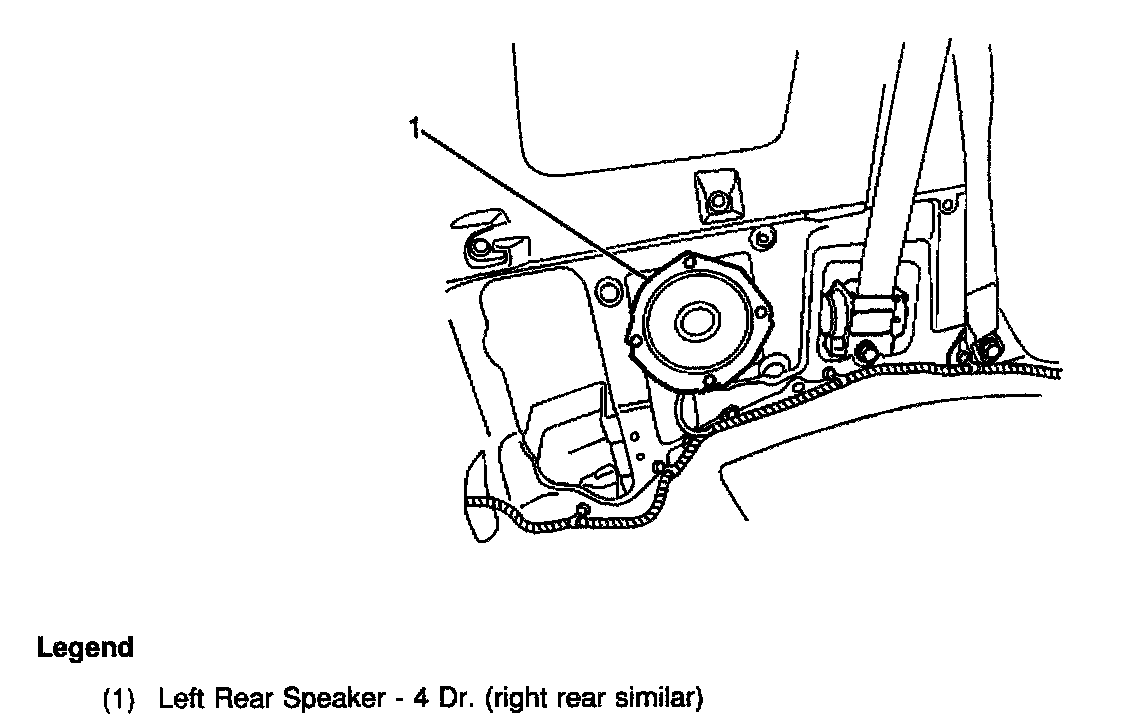 1

Legend

(1) Left Rear Speaker - 4 Dr. (right rear similar)