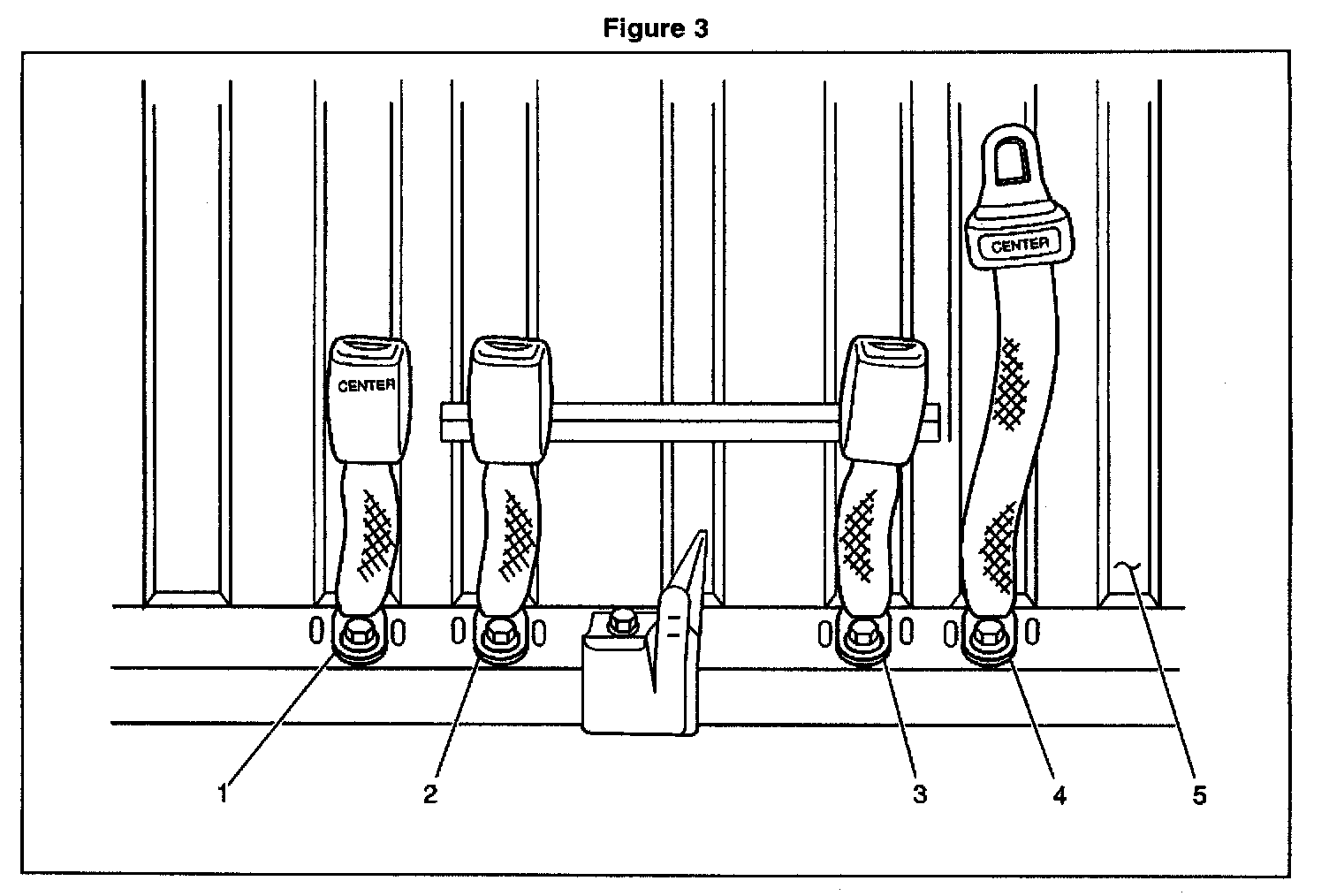 Figure 3

CENTER

CENTER

1

2

3

4

5