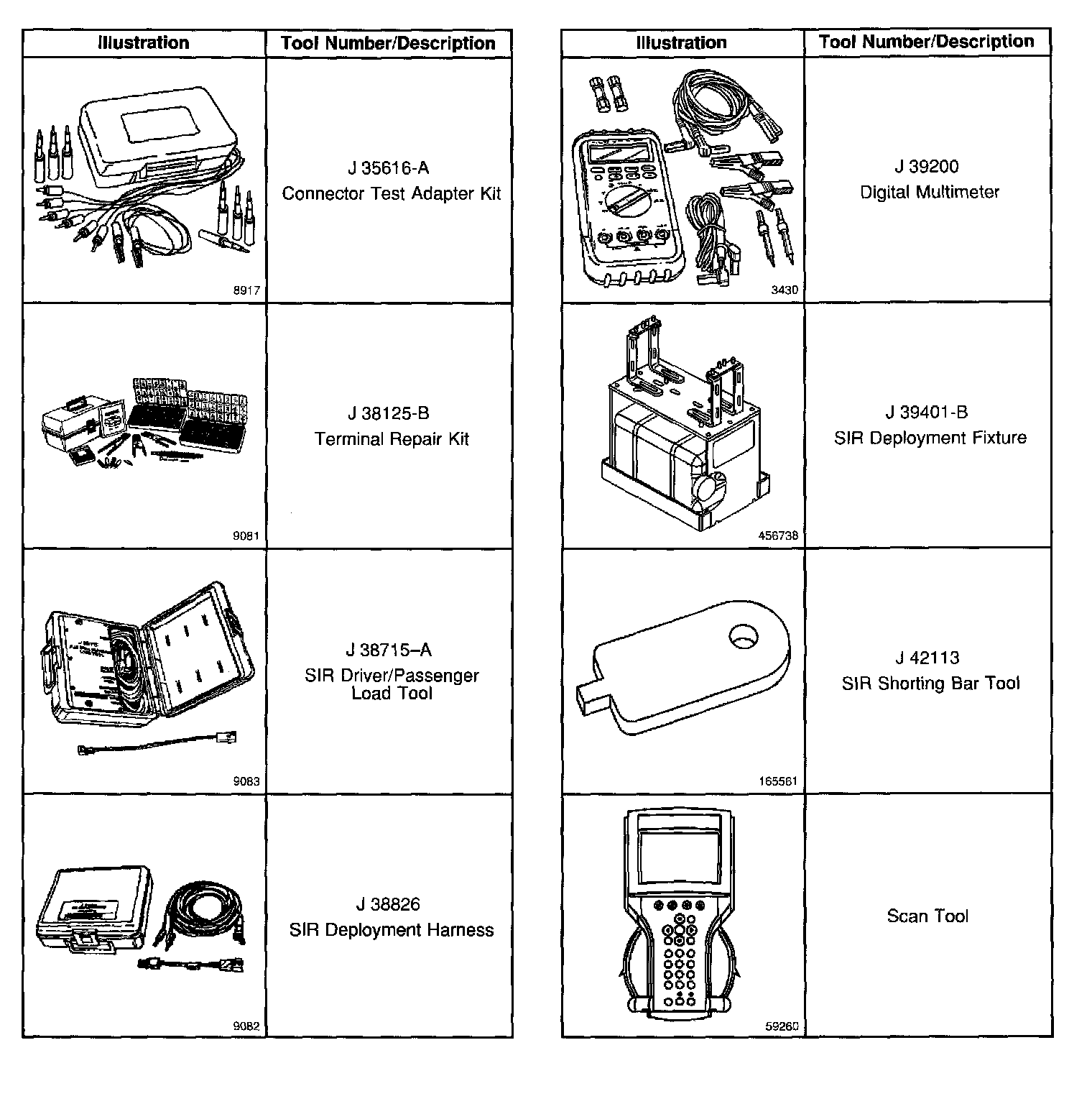 | Illustration | Tool Number/Description |
|---|---|
| 8917 | J 35616-A Connector Test Adapter Kit |
| 9081 | J 38125-B Terminal Repair Kit |
| 9083 | J 38715–A SIR Driver/Passenger Load Tool |
| 9082 | J 38826 SIR Deployment Harness |

| Illustration | Tool Number/Description |
|---|---|
| 3430 | J 39200 Digital Multimeter |
| 456738 | J 39401-B SIR Deployment Fixture |
| 165561 | J 42113 SIR Shorting Bar Tool |
| 59260 | Scan Tool |