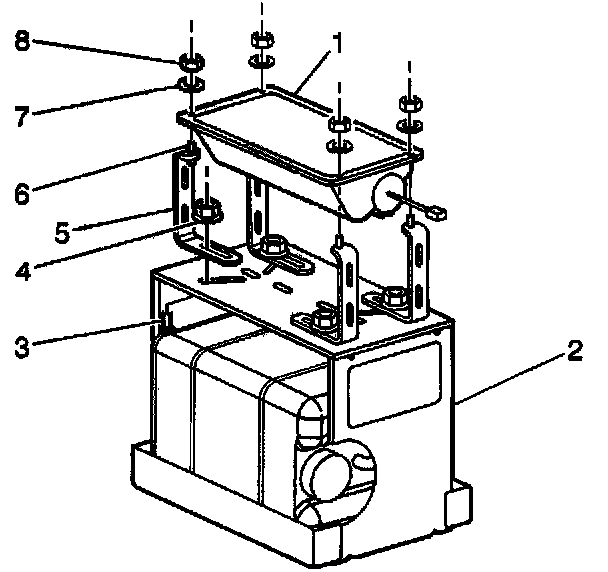 8
1
7
6
5
4
3
2