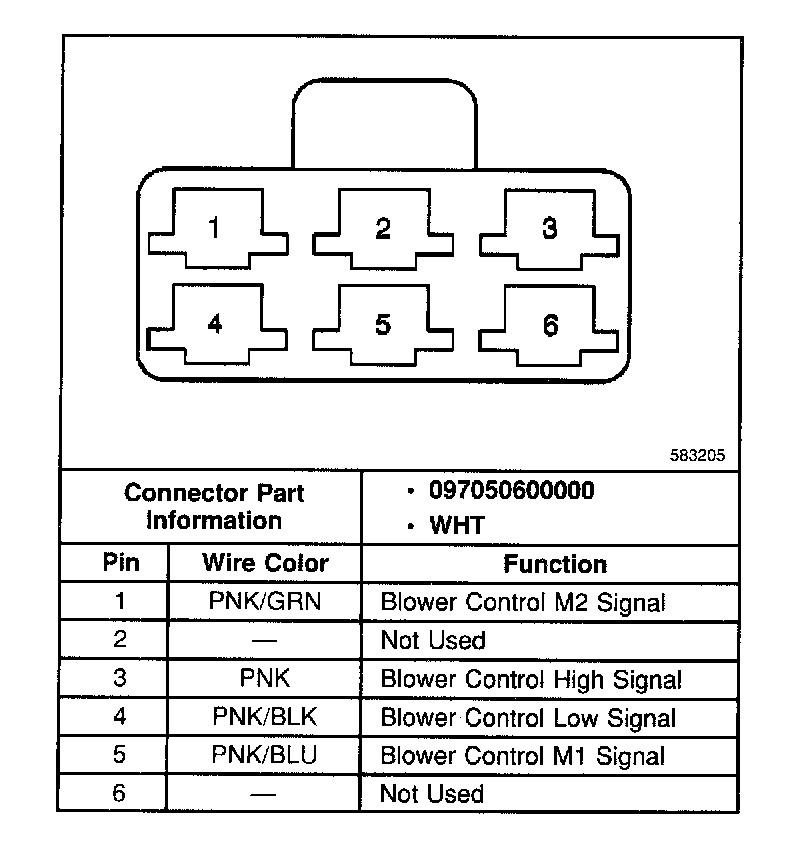 1
2
3
4
5
6

583205

| Connector Part Information | | • 097050600000 • WHT |
|---|---|---|
| Pin | Wire Color | Function |
| 1 | PNK/GRN | Blower Control M2 Signal |
| 2 | — | Not Used |
| 3 | PNK | Blower Control High Signal |
| 4 | PNK/BLK | Blower Control Low Signal |
| 5 | PNK/BLU | Blower Control M1 Signal |
| 6 | — | Not Used |