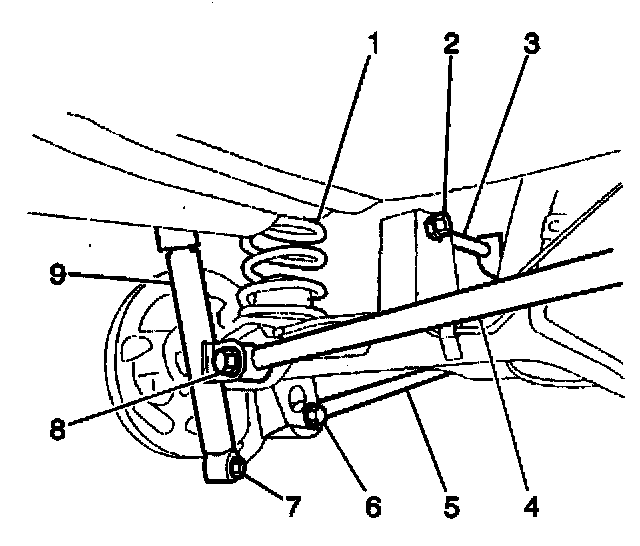 1
2
3
9
8
7
6
5
4