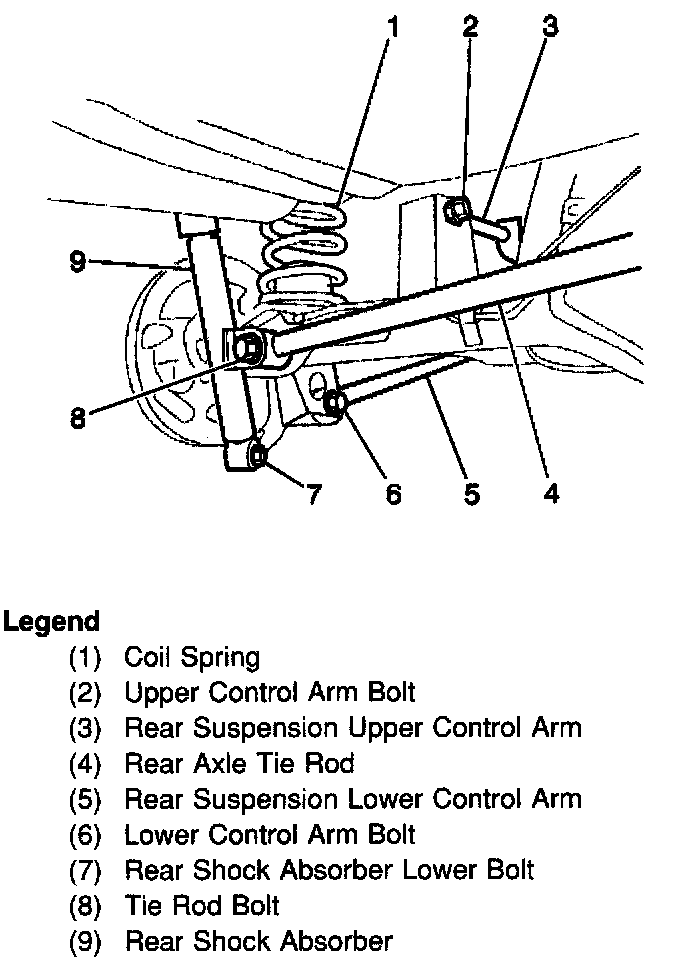 1 2 3

9

8

7 6 5 4

Legend
(1) Coil Spring
(2) Upper Control Arm Bolt
(3) Rear Suspension Upper Control Arm
(4) Rear Axle Tie Rod
(5) Rear Suspension Lower Control Arm
(6) Lower Control Arm Bolt
(7) Rear Shock Absorber Lower Bolt
(8) Tie Rod Bolt
(9) Rear Shock Absorber