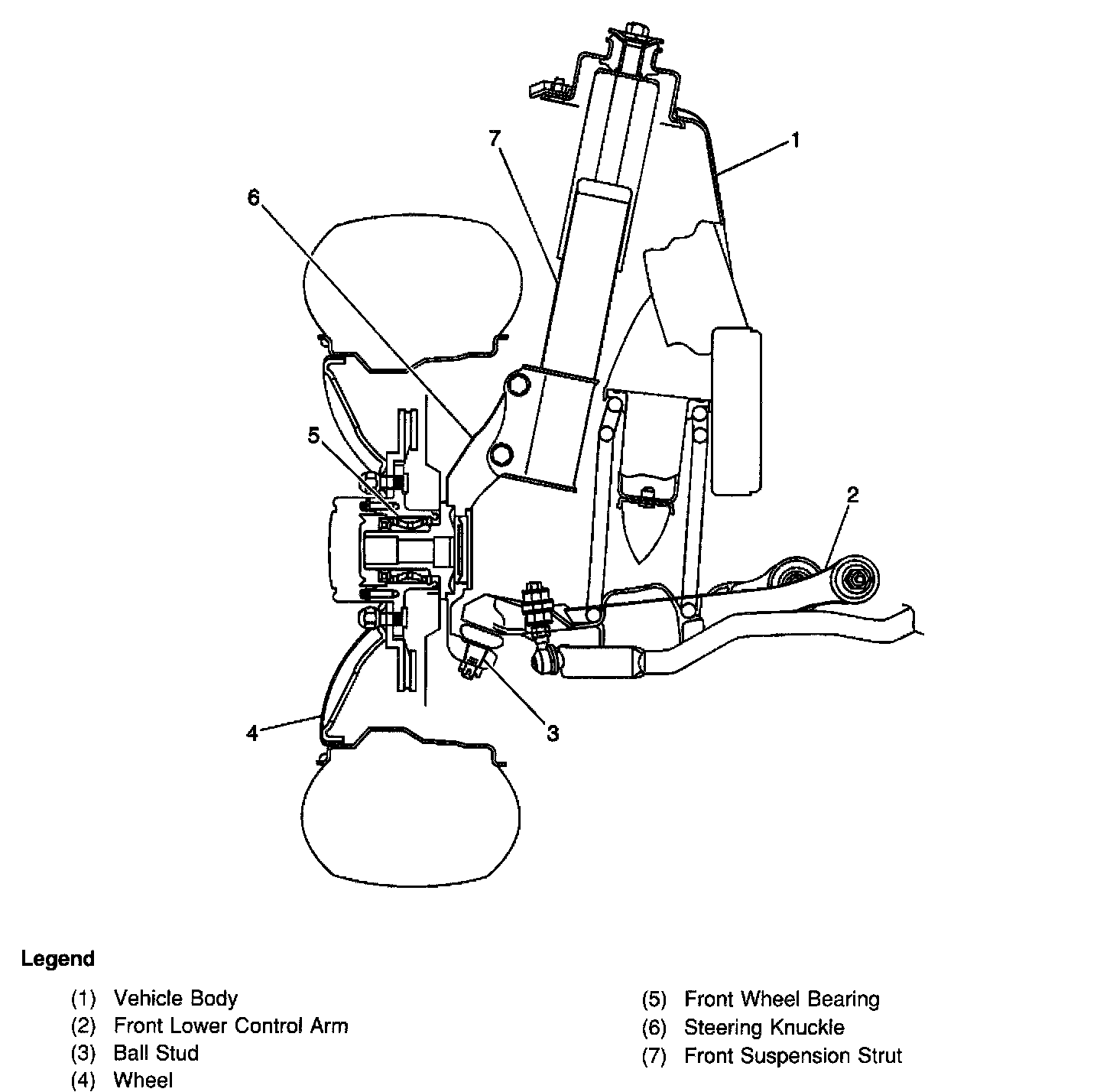 7
1
6
5
2
4
3

Legend

(1) Vehicle Body
(2) Front Lower Control Arm
(3) Ball Stud
(4) Wheel

(5) Front Wheel Bearing
(6) Steering Knuckle
(7) Front Suspension Strut