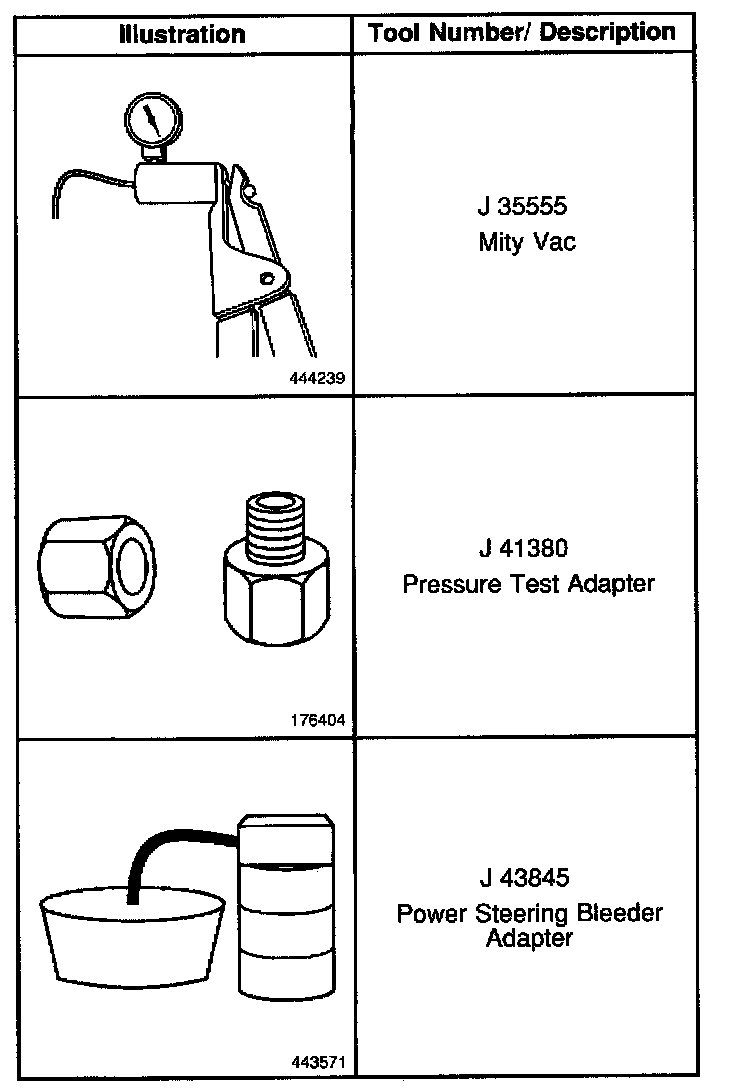 | Illustration | Tool Number/ Description |
|---|---|
| 444239 | J 35555 Mity Vac |
| 176404 | J 41380 Pressure Test Adapter |
| 443571 | J 43845 Power Steering Bleeder Adapter |