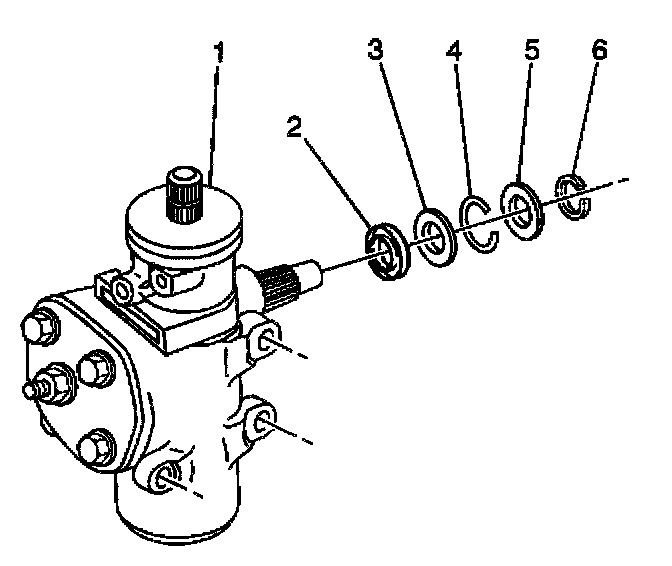 1
2
3
4
5
6