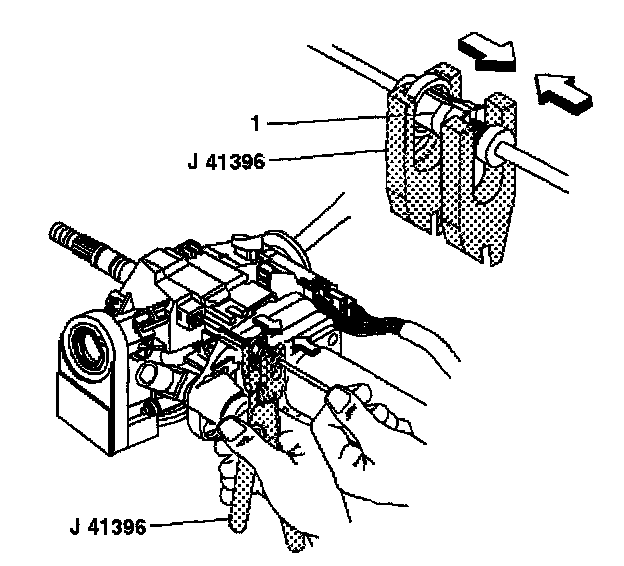 1
J 41396
J 41396