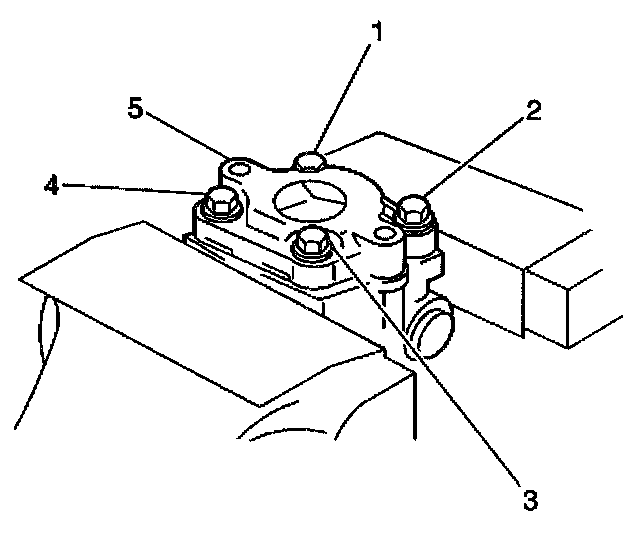 1
5
2
4
3