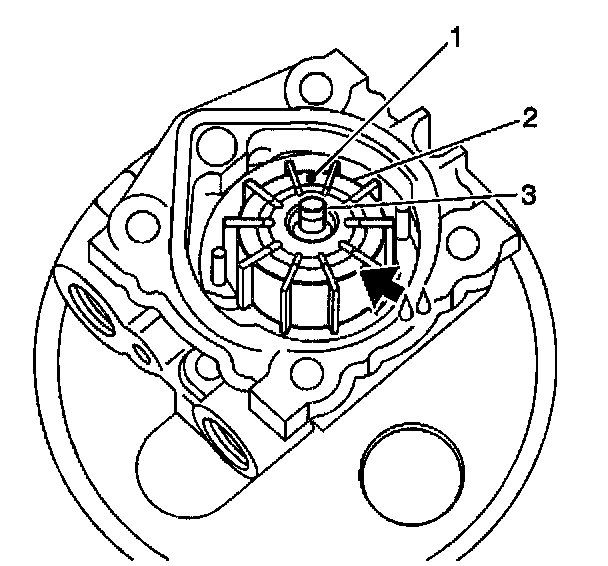 1
2
3