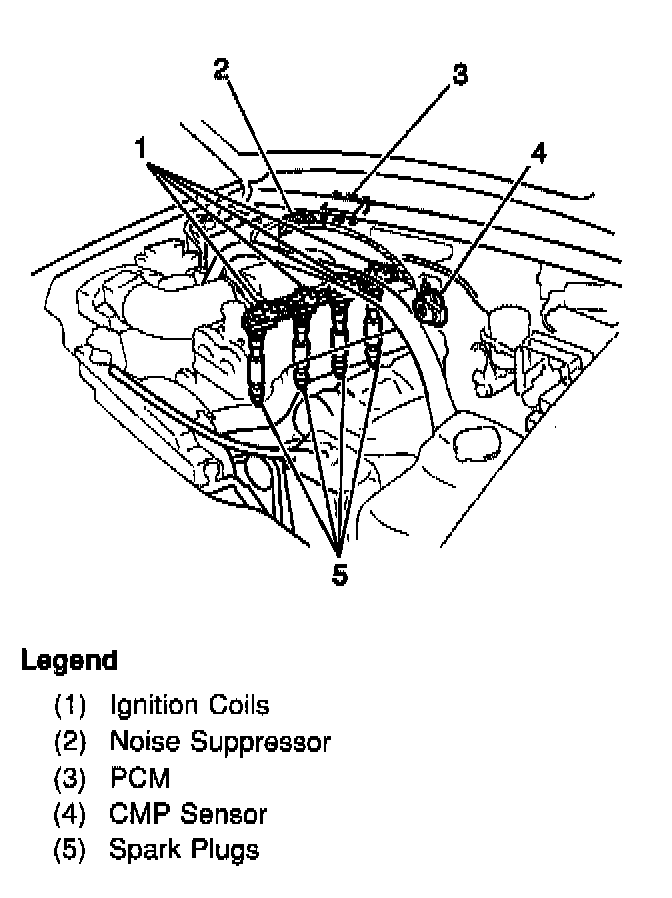 2
3
1
4
5

Legend
(1) Ignition Coils
(2) Noise Suppressor
(3) PCM
(4) CMP Sensor
(5) Spark Plugs