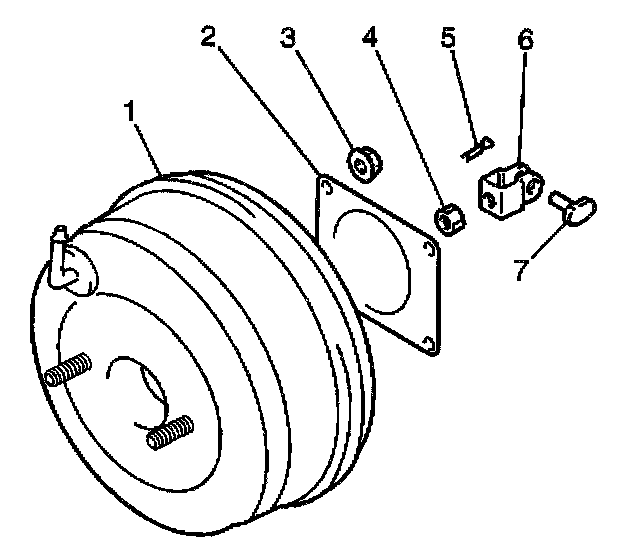 2
3
4
5
6
1
7